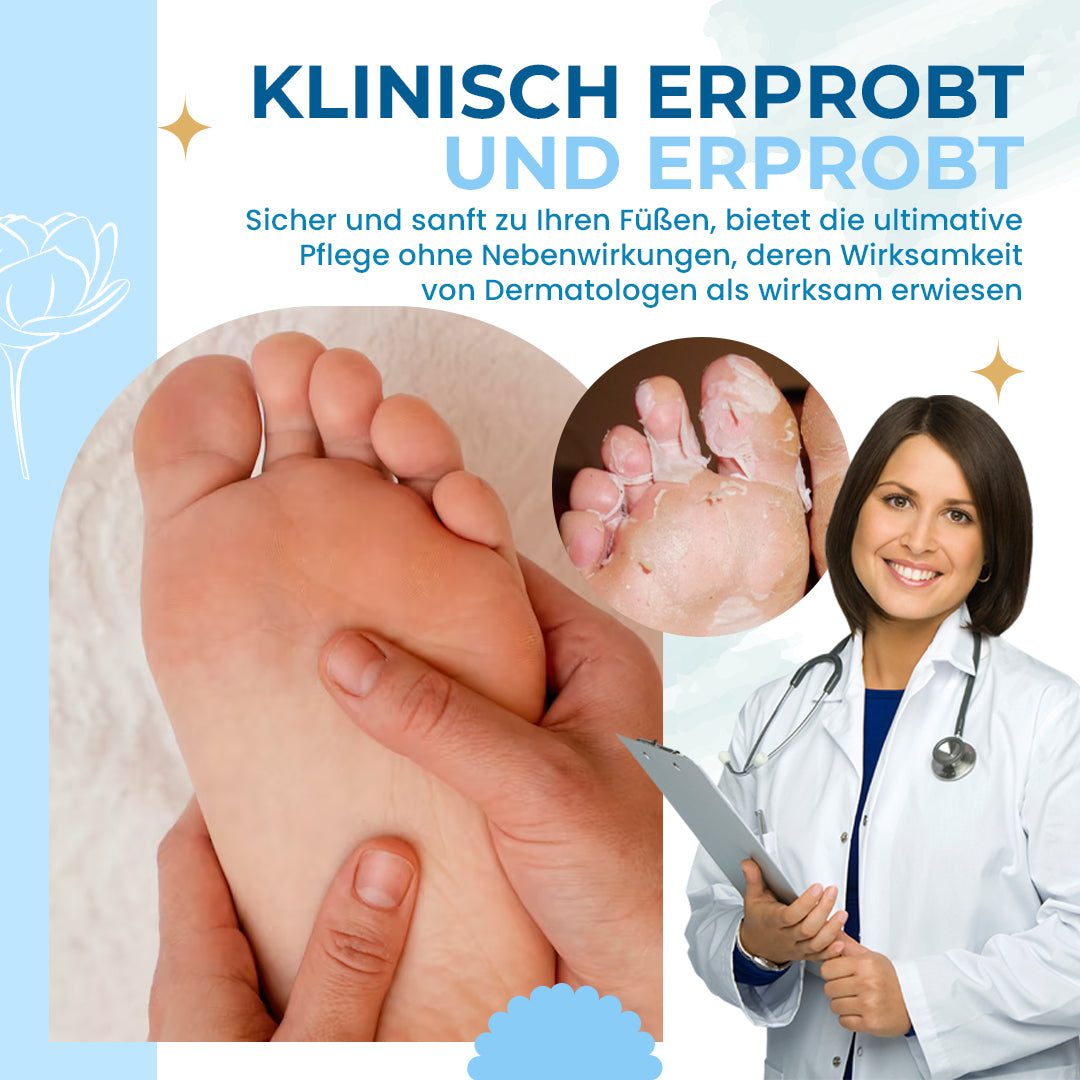 KLINISCH ERPROBT
UND ERPROBT

Sicher und sanft zu Ihren Füßen, bietet die ultimative Pflege ohne Nebenwirkungen, deren Wirksamkeit von Dermatologen als wirksam erwiesen