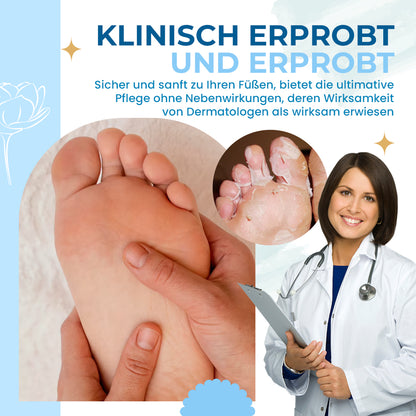 KLINISCH ERPROBT UND ERPROBT

Sicher und sanft zu Ihren Füßen, bietet die ultimative Pflege ohne Nebenwirkungen, deren Wirksamkeit von Dermatologen als wirksam erwiesen