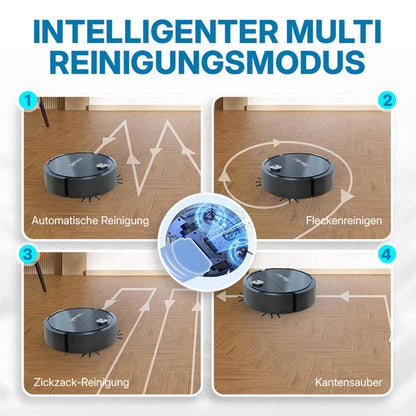 INTELLIGENTER MULTI REINIGUNGSMODUS

1
Automatische Reinigung

2
Fleckenreinigen

3
Zickzack-Reinigung

4
Kantensauber