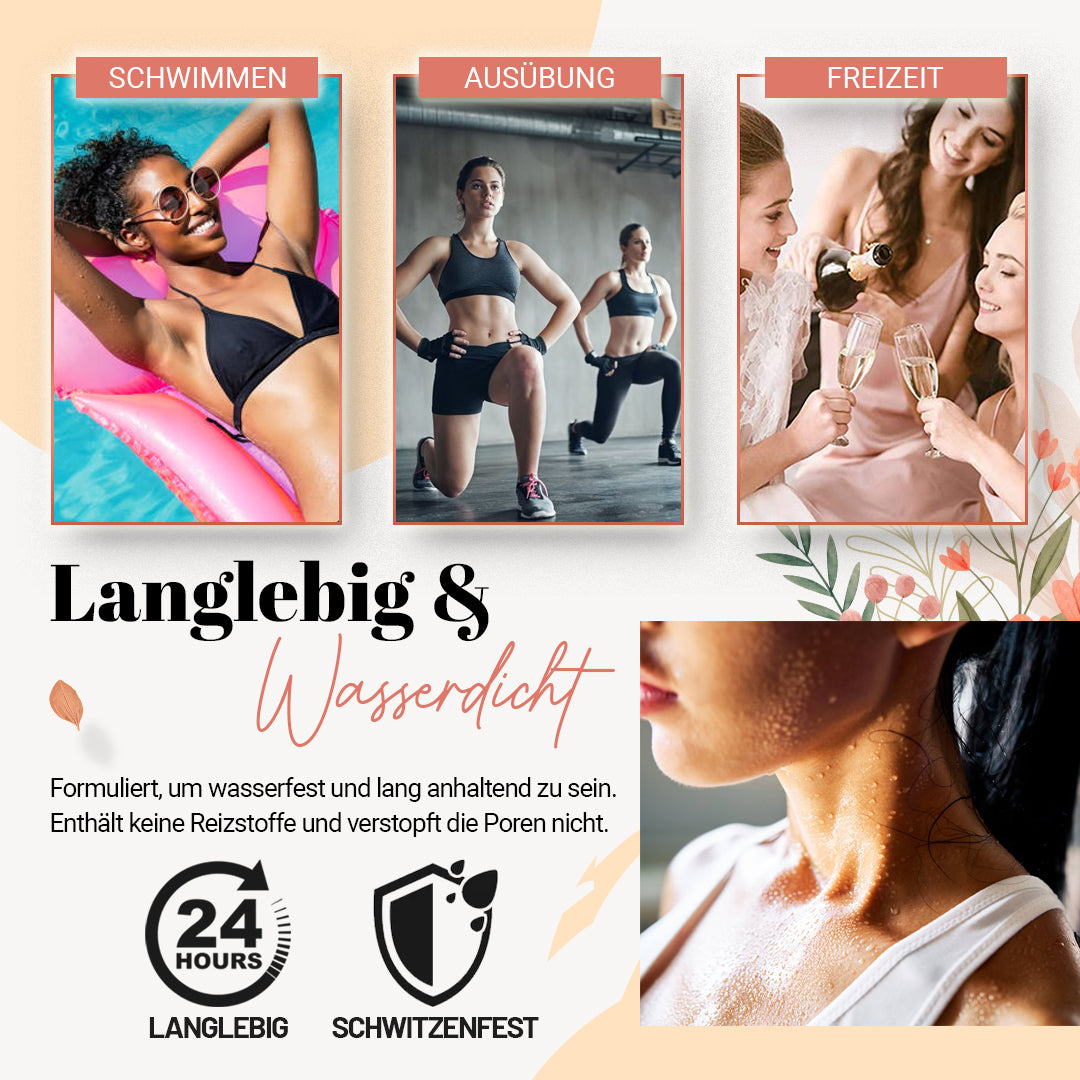 SCHWIMMEN

AUSÜBUNG

FREIZEIT

Langlebig &
Wasserdicht

Formuliert, um wasserfest und lang anhaltend zu sein. Enthält keine Reizstoffe und verstopft die Poren nicht.

24 HOURS
LANGLEBIG

SCHWITZENFEST