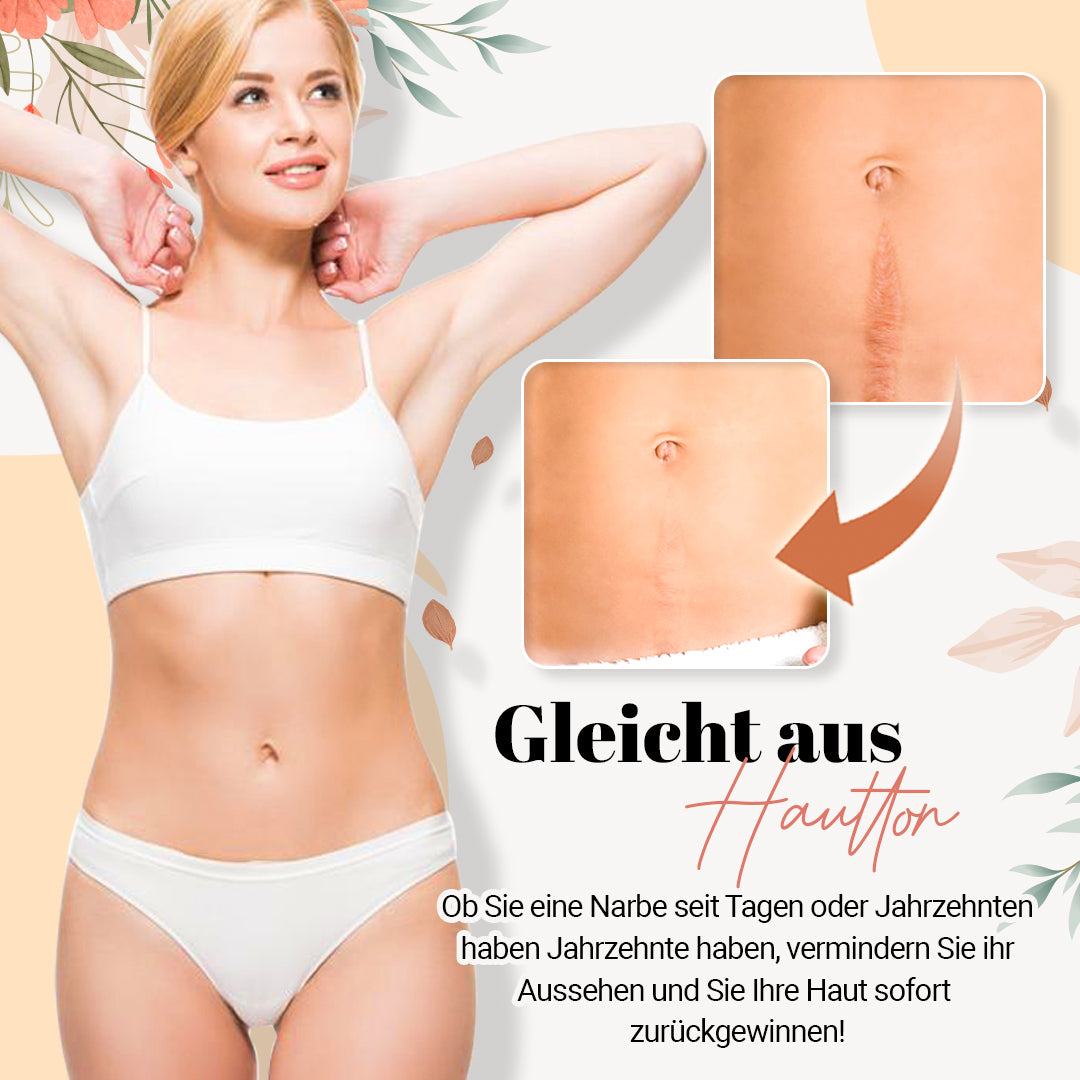 Gleicht aus
Hautton

Ob Sie eine Narbe seit Tagen oder Jahrzehnten haben Jahrzehnte haben, vermindern Sie ihr Aussehen und Sie Ihre Haut sofort zurückgewinnen!