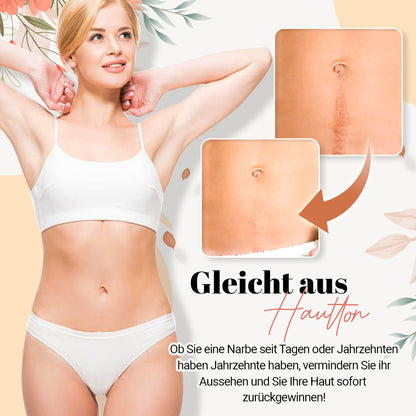 Gleicht aus
Hautton

Ob Sie eine Narbe seit Tagen oder Jahrzehnten haben Jahrzehnte haben, vermindern Sie ihr Aussehen und Sie Ihre Haut sofort zurückgewinnen!