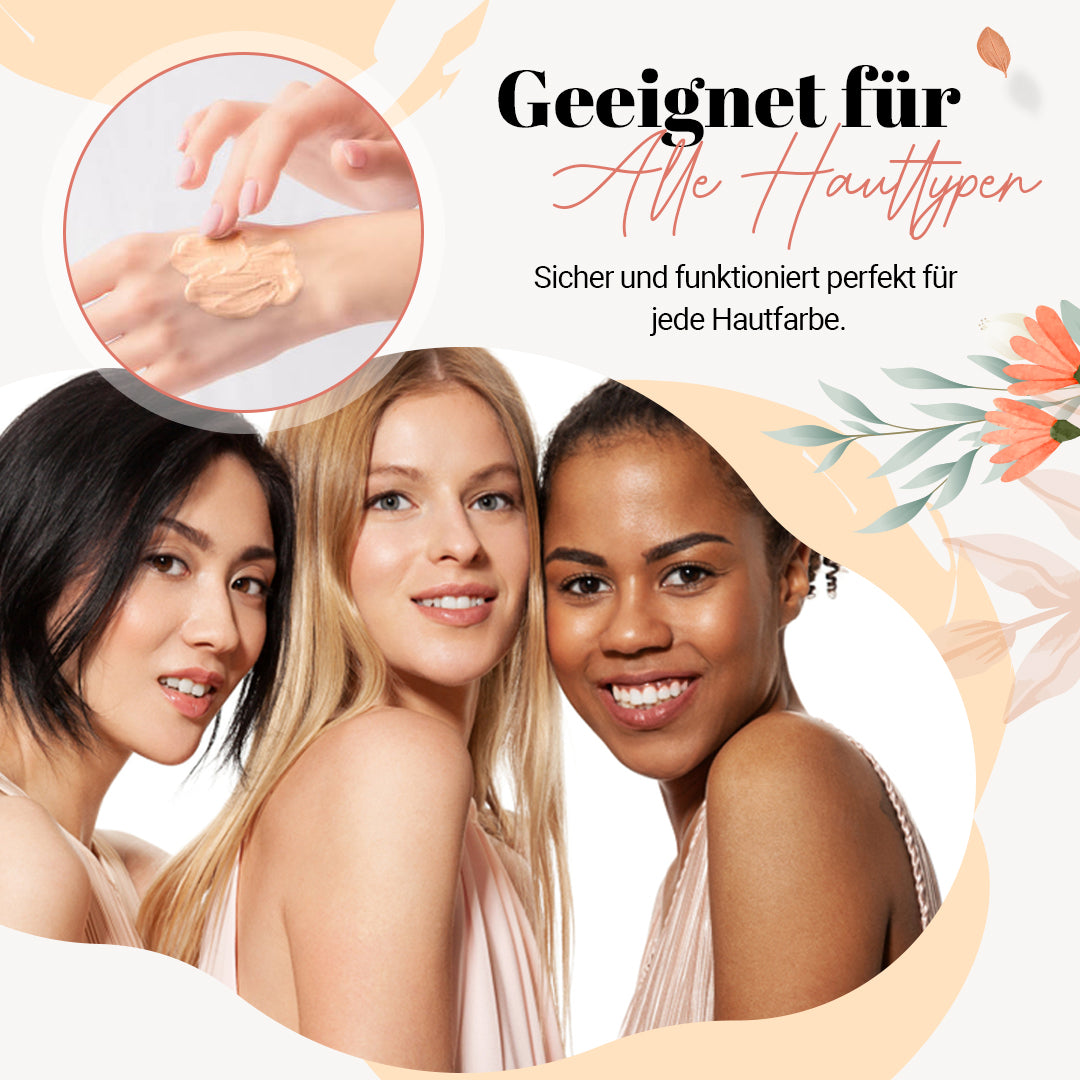 Geeignet für
Alle Hauttypen

Sicher und funktioniert perfekt für jede Hautfarbe.