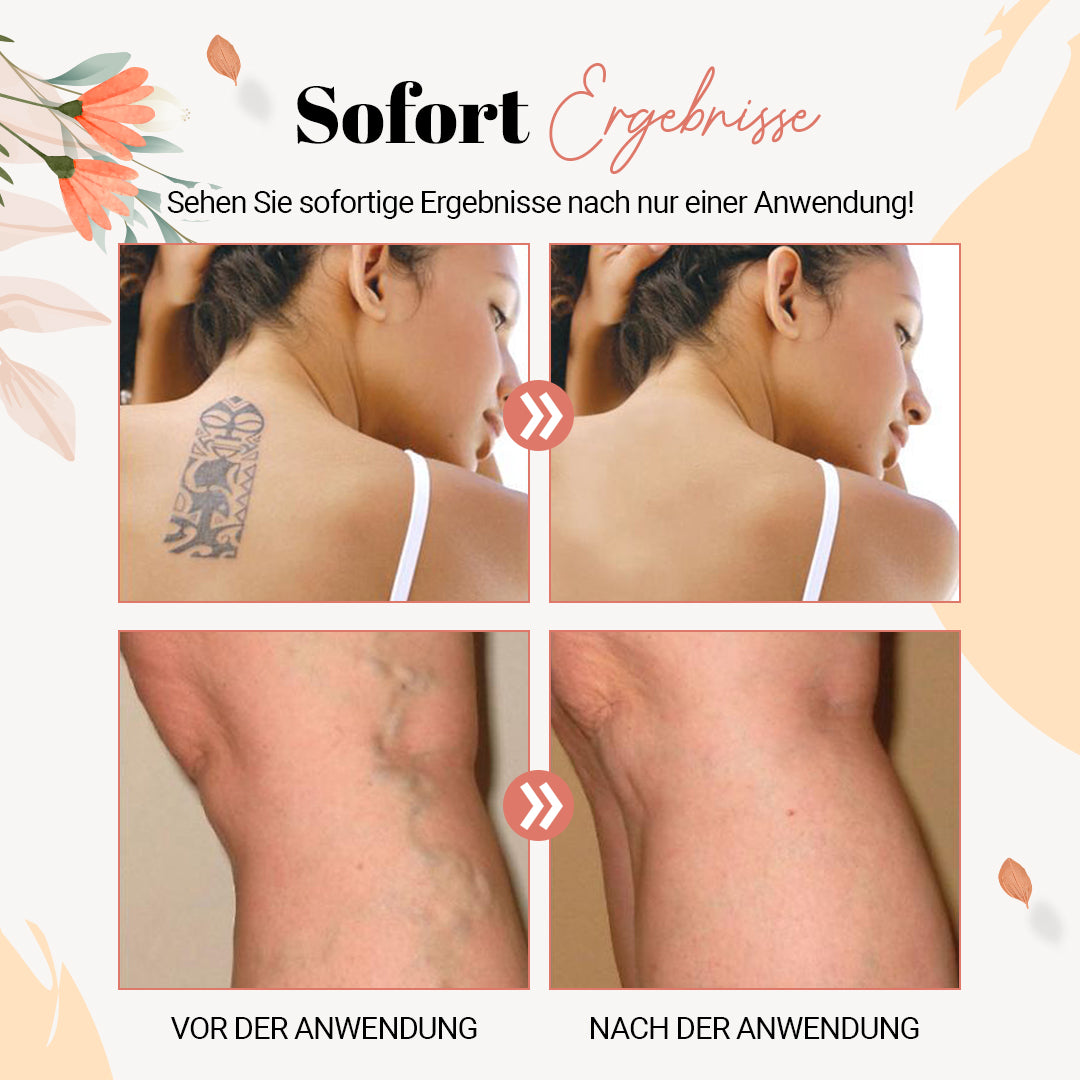 Sofort Ergebnisse

Sehen Sie sofortige Ergebnisse nach nur einer Anwendung!

VOR DER ANWENDUNG

NACH DER ANWENDUNG