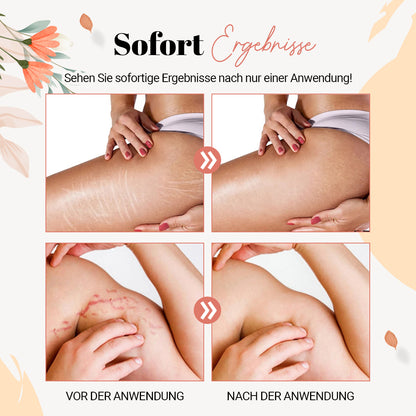 Sofort Ergebnisse

Sehen Sie sofortige Ergebnisse nach nur einer Anwendung!

VOR DER ANWENDUNG

NACH DER ANWENDUNG