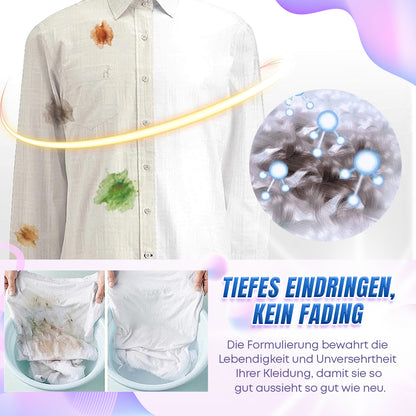 TIEFES EINDRINGEN, KEIN FADING

Die Formulierung bewahrt die Lebendigkeit und Unversehrtheit Ihrer Kleidung, damit sie so gut aussieht so gut wie neu.