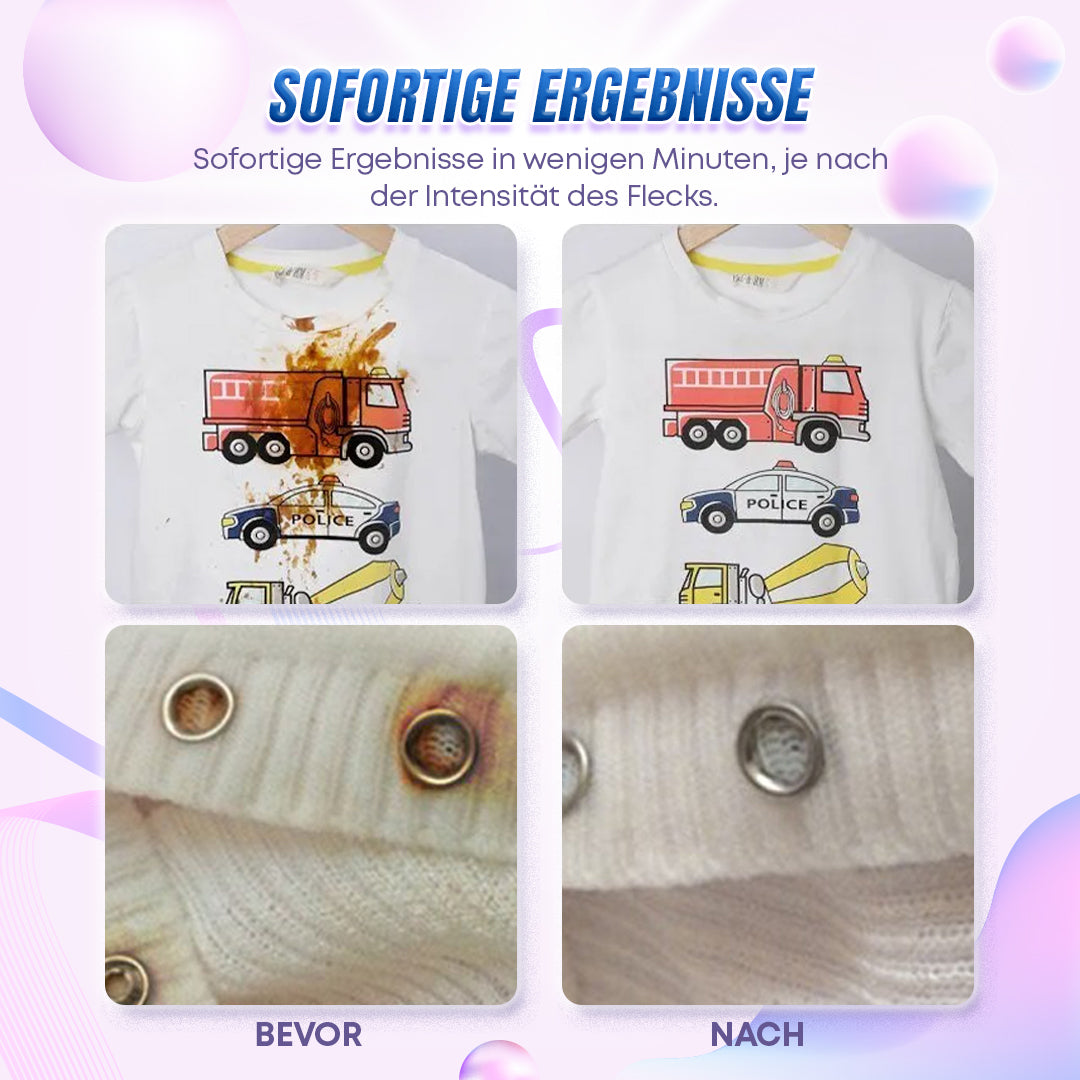 SOFORTIGE ERGEBNISSE

Sofortige Ergebnisse in wenigen Minuten, je nach der Intensität des Flecks.

POLICE

POLICE

BEVOR

NACH