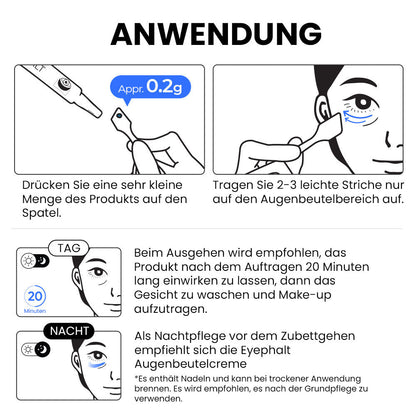 ANWENDUNG

Appr. 0.2g

Drücken Sie eine sehr kleine Menge des Produkts auf den Spatel.

Tragen Sie 2-3 leichte Striche nur auf den Augenbeutelbereich auf.

TAG

20
Minuten

Beim Ausgehen wird empfohlen, das Produkt nach dem Auftragen 20 Minuten lang einwirken zu lassen, dann das Gesicht zu waschen und Make-up aufzutragen.

NACHT

Als Nachtpflege vor dem Zubettgehen empfiehlt sich die Eyephalt Augenbeutelcreme

*Es enthält Nadeln und kann bei trockener Anwendung brennen. Es wird empfohlen, es nach der Grundpflege zu verwenden.