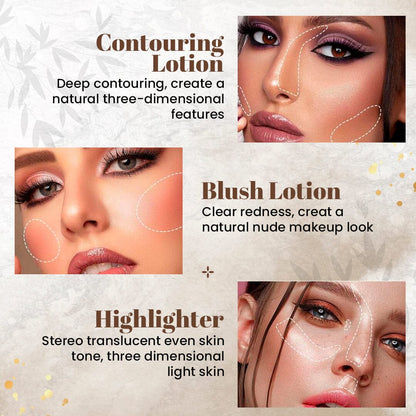 Contouring Lotion
Deep contouring, create a natural three-dimensional features

Blush Lotion
Clear redness, creat a natural nude makeup look

Highlighter
Stereo translucent even skin tone, three dimensional light skin